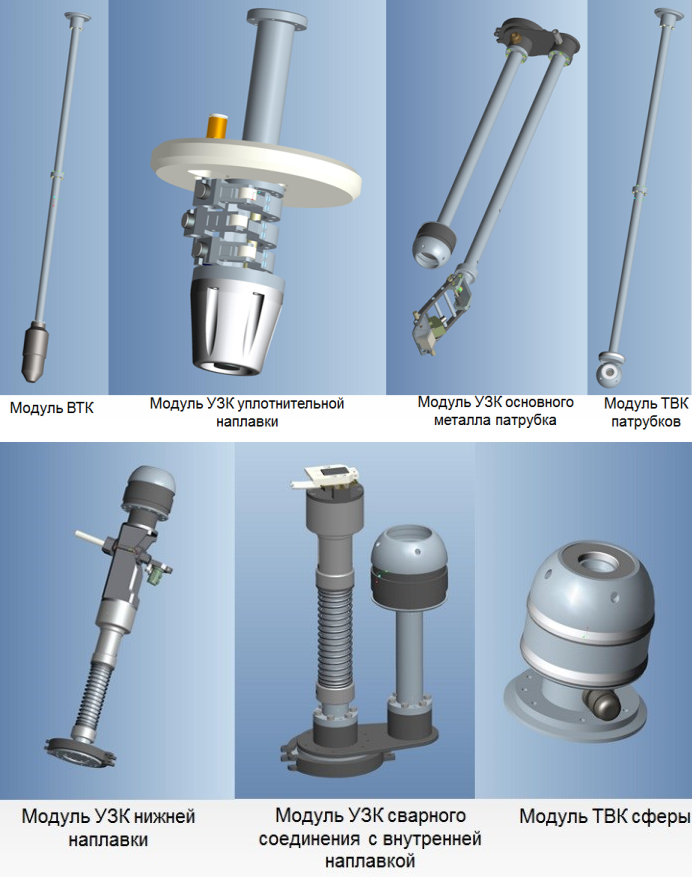 Модуль ВТК

Модуль УЗК уплотнительной наплавки

Модуль УЗК основного металла патрубка

Модуль ТВК патрубков

Модуль УЗК нижней наплавки

Модуль УЗК сварного соединения с внутренней наплавкой

Модуль ТВК сферы